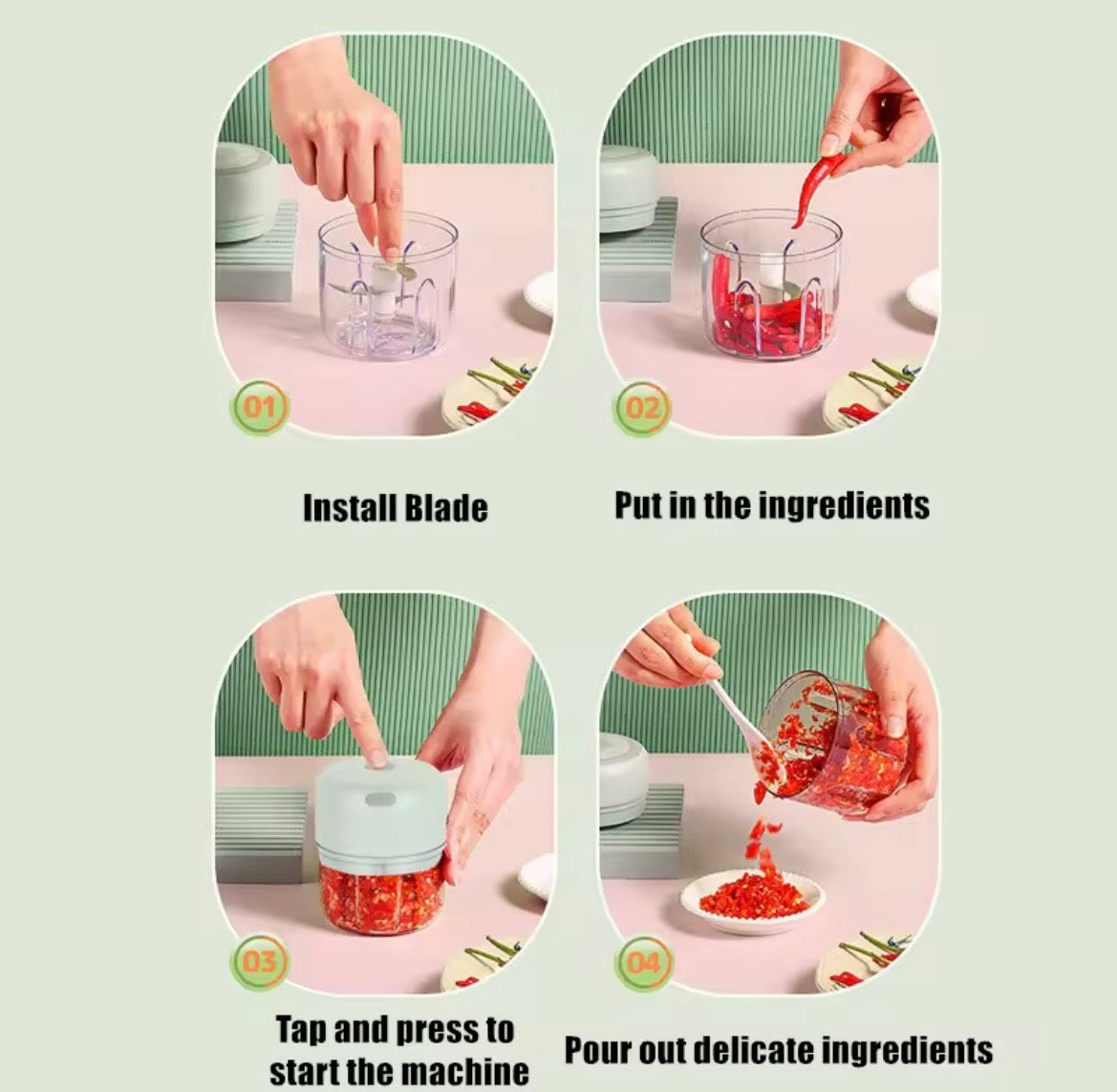 01

Install Blade

02

Put in the ingredients

03

Tap and press to start the machine

04

Pour out delicate ingredients